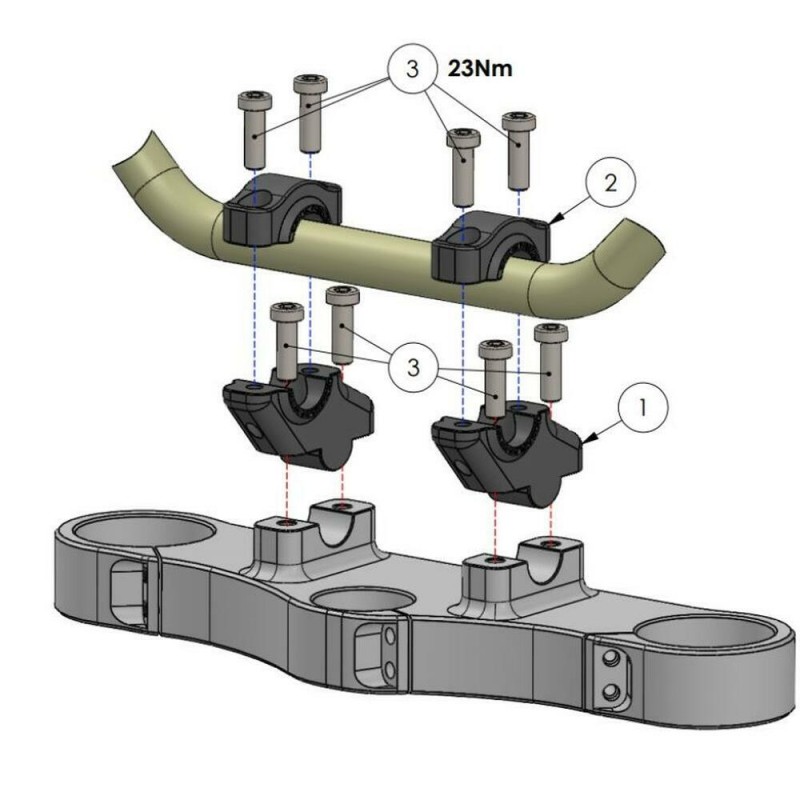 3 23Nm

2

3

1